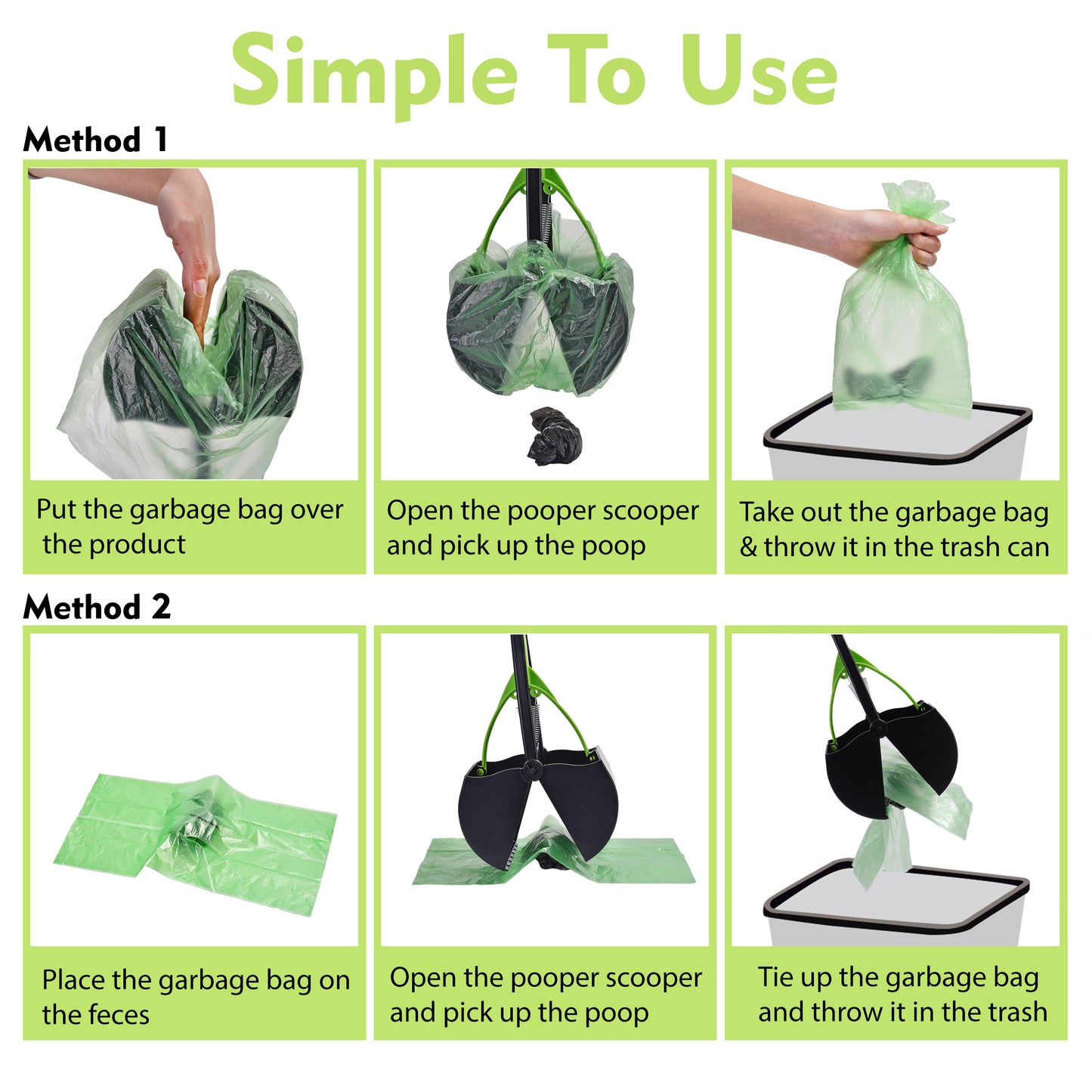 Simple To Use

Method 1

Put the garbage bag over the product

Open the pooper scooper and pick up the poop

Take out the garbage bag & throw it in the trash can

Method 2

Place the garbage bag on the feces

Open the pooper scooper and pick up the poop

Tie up the garbage bag and throw it in the trash