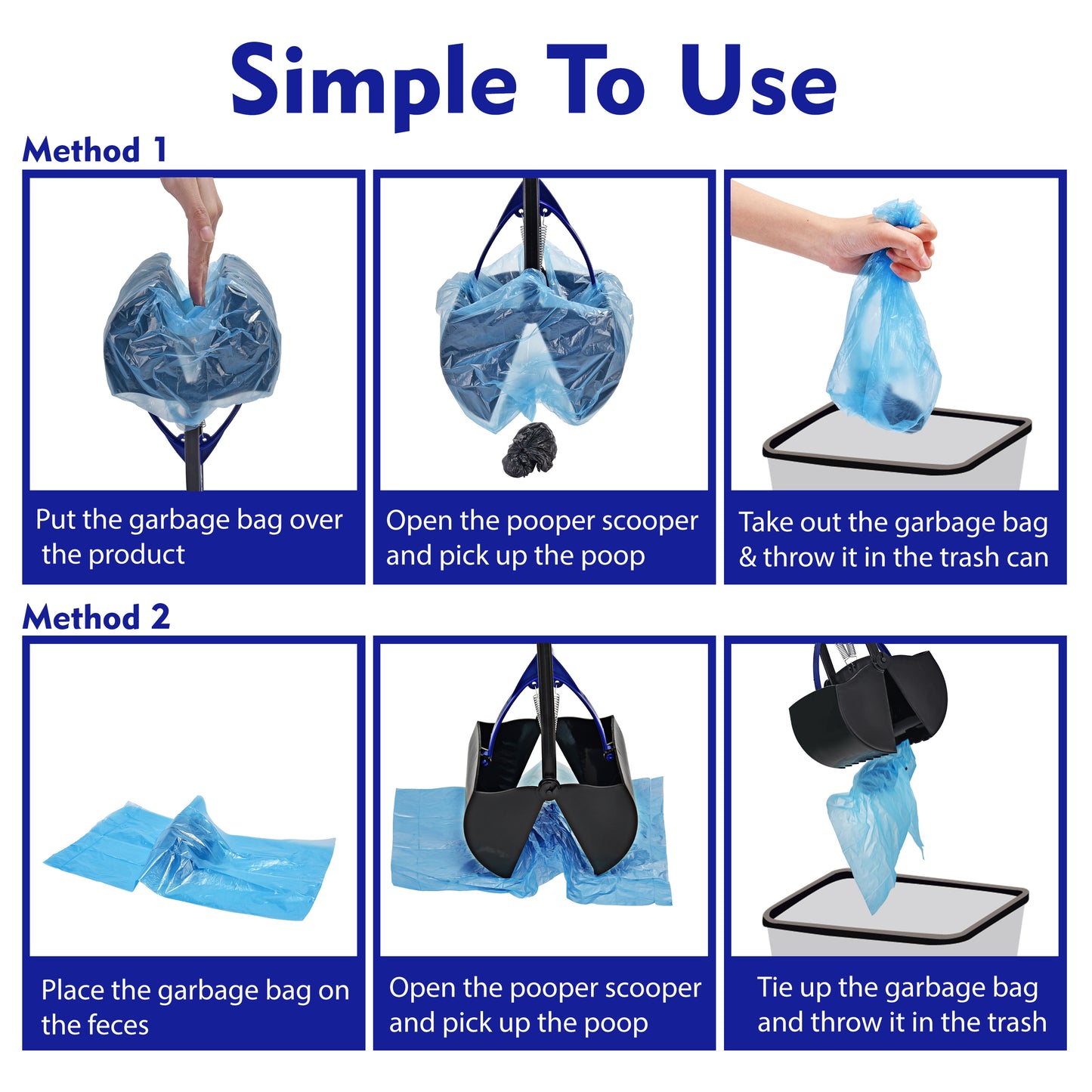 Simple To Use

Method 1

Put the garbage bag over the product

Open the pooper scooper and pick up the poop

Take out the garbage bag & throw it in the trash can

Method 2

Place the garbage bag on the feces

Open the pooper scooper and pick up the poop

Tie up the garbage bag and throw it in the trash