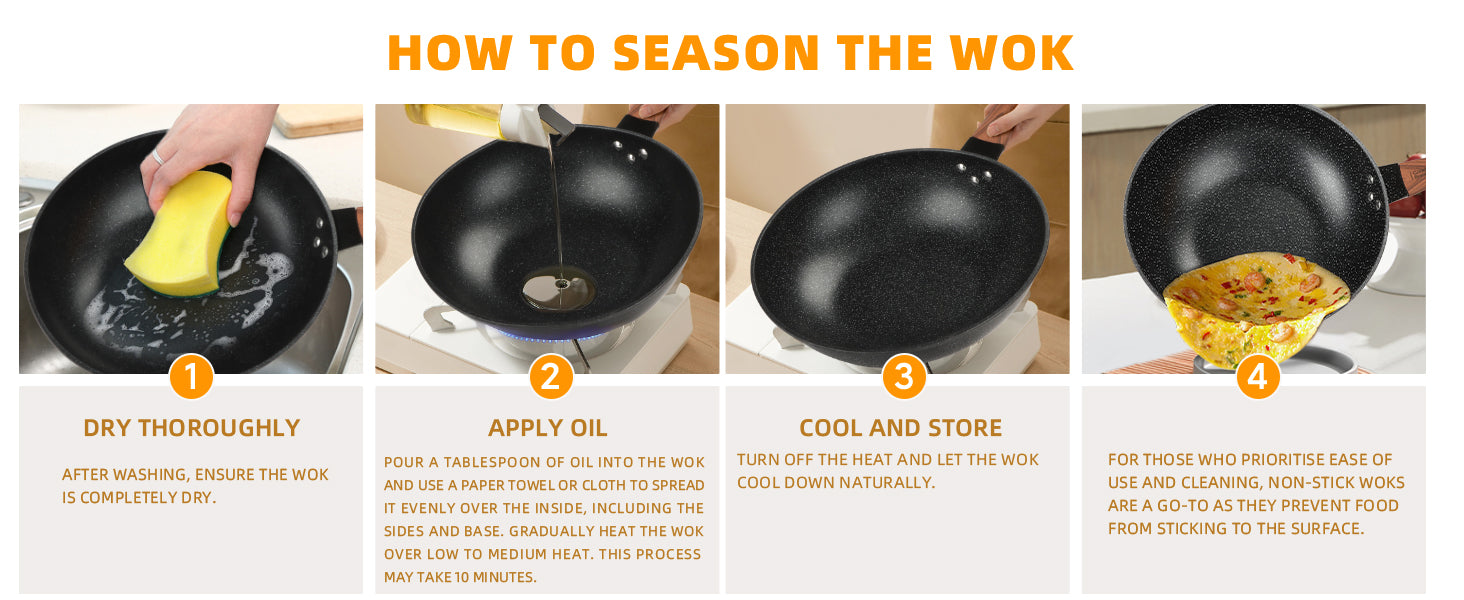 HOW TO SEASON THE WOK

1

DRY THOROUGHLY

AFTER WASHING, ENSURE THE WOK IS COMPLETELY DRY.

2

APPLY OIL

POUR A TABLESPOON OF OIL INTO THE WOK AND USE A PAPER TOWEL OR CLOTH TO SPREAD IT EVENLY OVER THE INSIDE, INCLUDING THE SIDES AND BASE. GRADUALLY HEAT THE WOK OVER LOW TO MEDIUM HEAT. THIS PROCESS MAY TAKE 10 MINUTES.

3

COOL AND STORE

TURN OFF THE HEAT AND LET THE WOK COOL DOWN NATURALLY.

4

FOR THOSE WHO PRIORITISE EASE OF USE AND CLEANING, NON-STICK WOKS ARE A GO-TO AS THEY PREVENT FOOD FROM STICKING TO THE SURFACE.